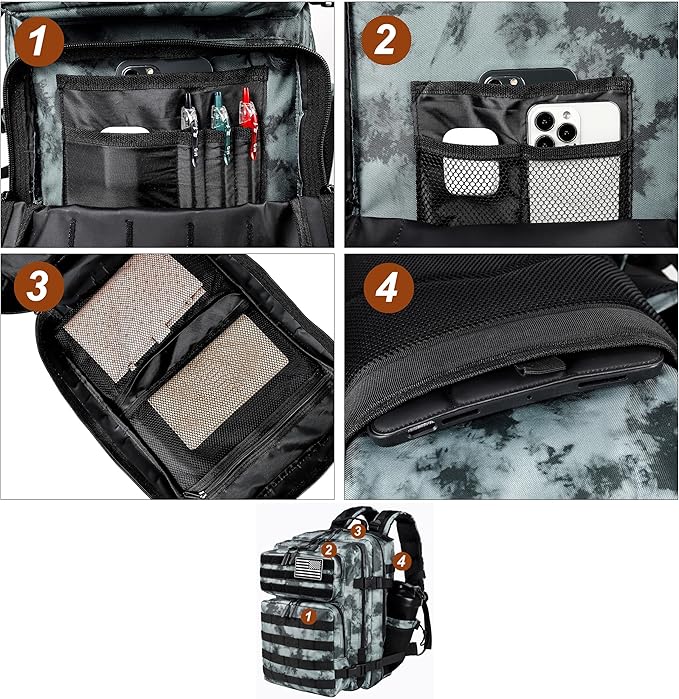 1
2
3
4
3
2
4
1