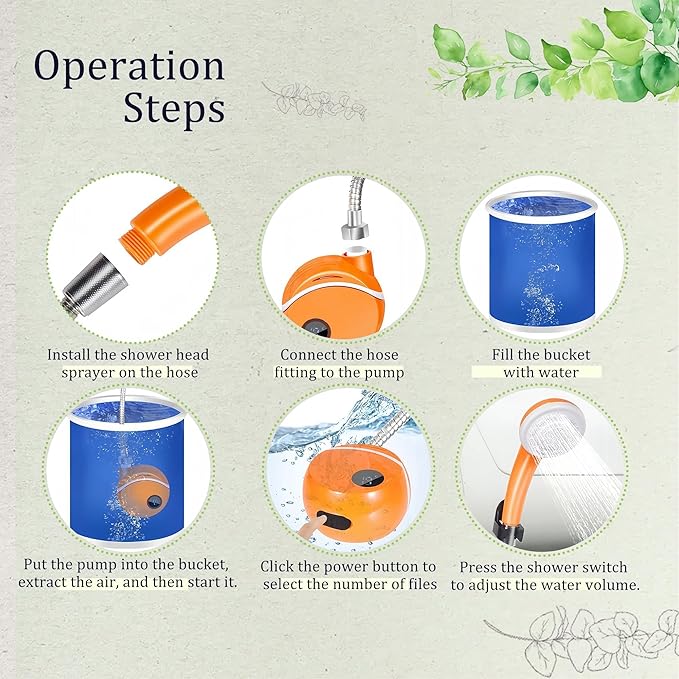 Operation Steps

Install the shower head sprayer on the hose

Connect the hose fitting to the pump

Fill the bucket with water

Put the pump into the bucket, extract the air, and then start it.

Click the power button to select the number of files

Press the shower switch to adjust the water volume.