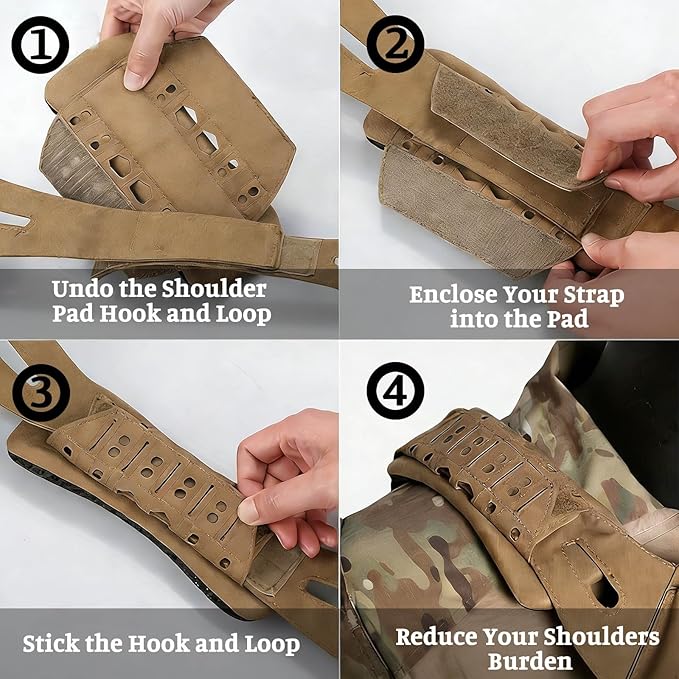 ①
Undo the Shoulder Pad Hook and Loop

②
Enclose Your Strap into the Pad

③
Stick the Hook and Loop

④
Reduce Your Shoulders Burden