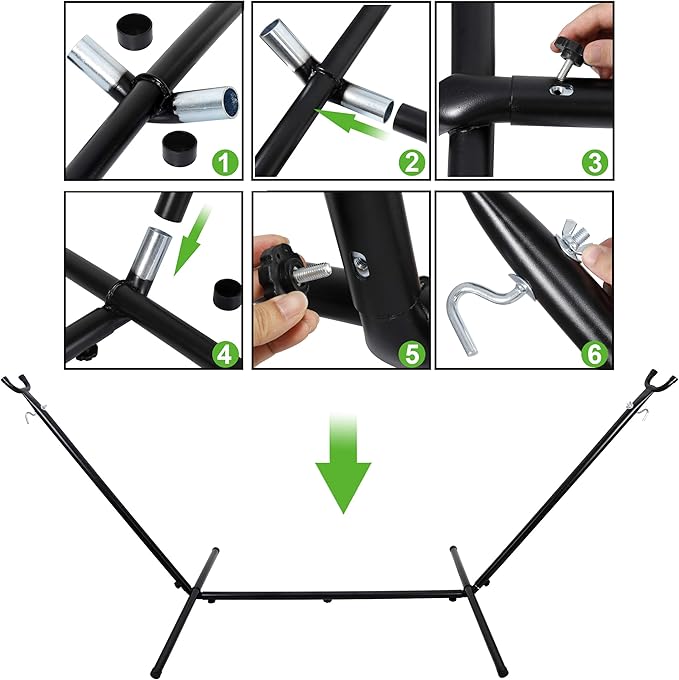 1
2
3
4
5
6