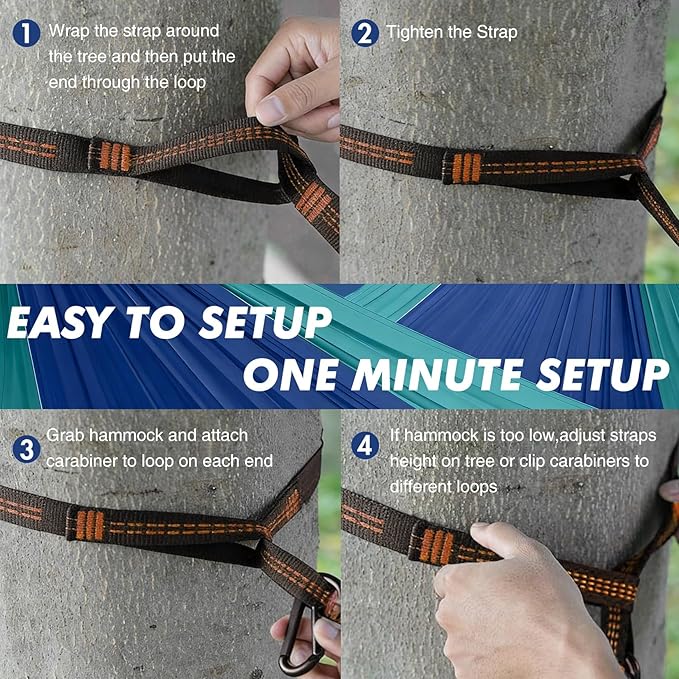 1 Wrap the strap around the tree and then put the end through the loop

2 Tighten the Strap

EASY TO SETUP
ONE MINUTE SETUP

3 Grab hammock and attach carabiner to loop on each end

4 If hammock is too low,adjust straps height on tree or clip carabiners to different loops