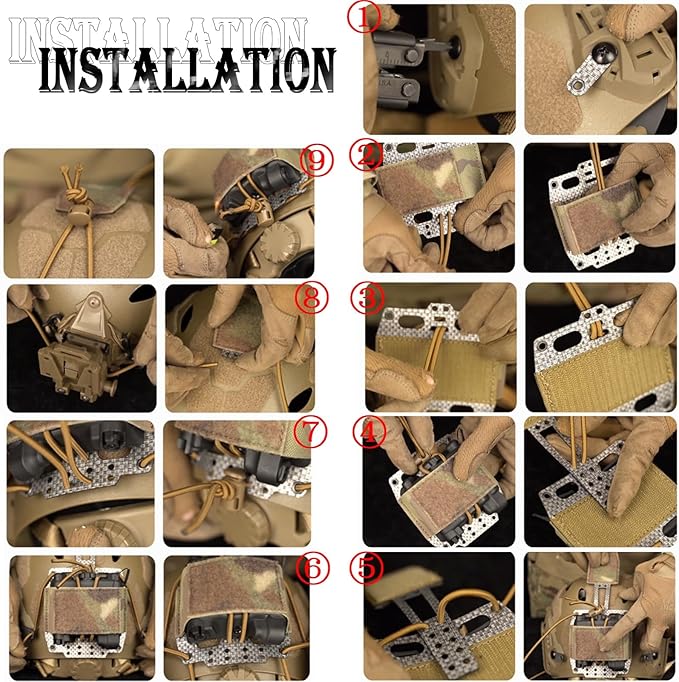 INSTALLATION

INSTALLATION

①

⑨

②

⑧

③

⑦

④

⑥

⑤