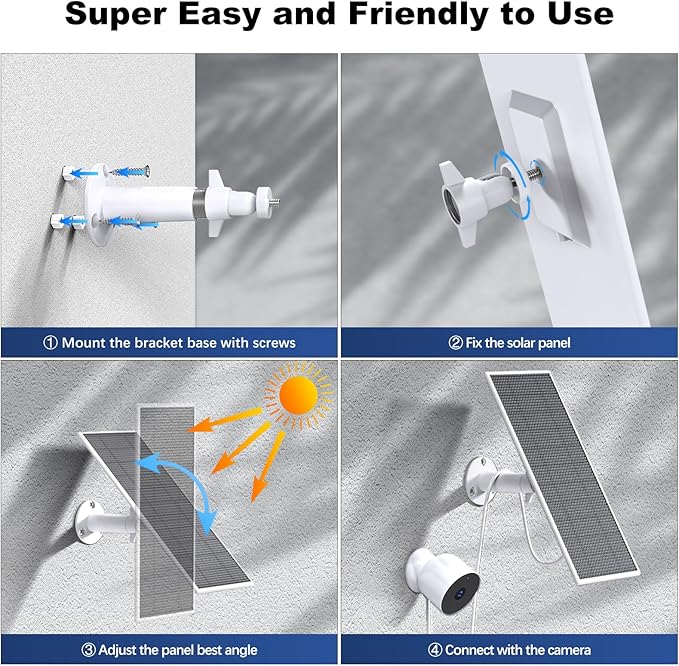 Super Easy and Friendly to Use

① Mount the bracket base with screws

② Fix the solar panel

③ Adjust the panel best angle

④ Connect with the camera