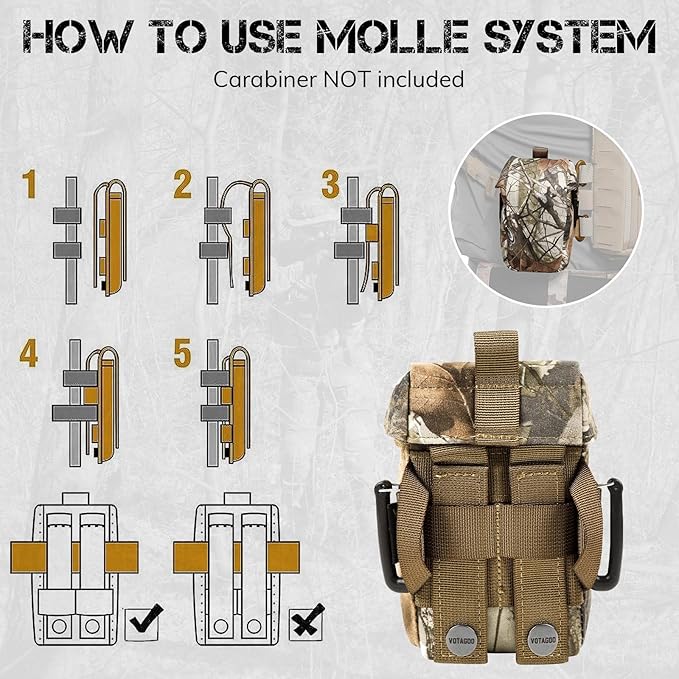 HOW TO USE MOLLE SYSTEM
Carabiner NOT included

1
2
3
4
5

VOTAGOO
VOTAGOO