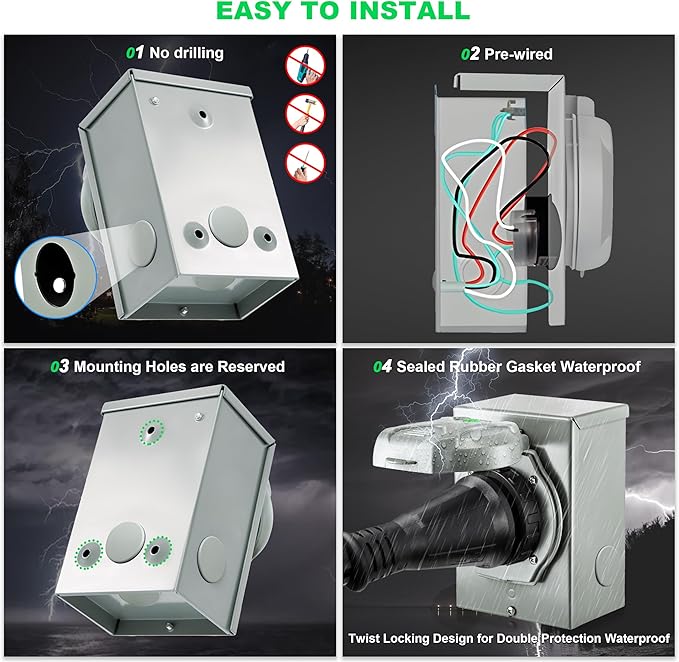 EASY TO INSTALL

01 No drilling

02 Pre-wired

03 Mounting Holes are Reserved

04 Sealed Rubber Gasket Waterproof

Twist Locking Design for Double Protection Waterproof