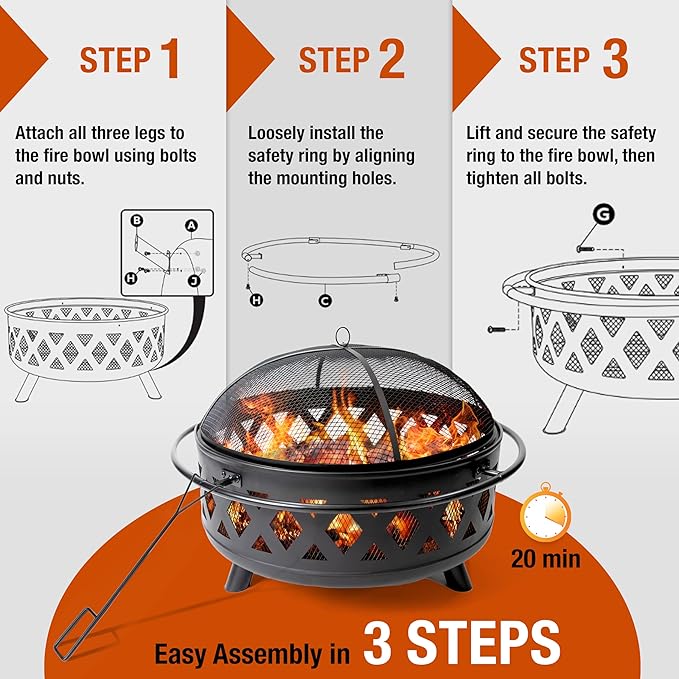 STEP 1

Attach all three legs to the fire bowl using bolts and nuts.

B A H J

STEP 2

Loosely install the safety ring by aligning the mounting holes.

H C

STEP 3

Lift and secure the safety ring to the fire bowl, then tighten all bolts.

G

20 min

Easy Assembly in 3 STEPS