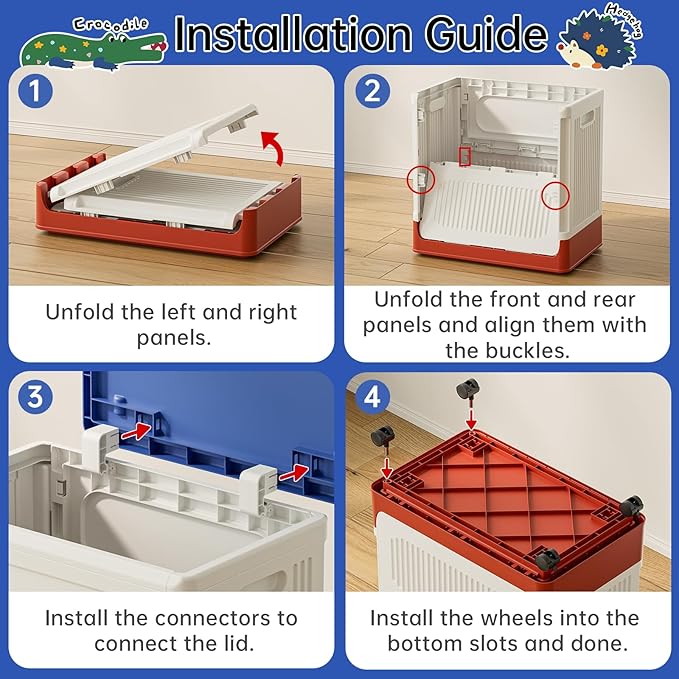 Crocodile

Installation Guide

Hedgehog

1

Unfold the left and right panels.

2

Unfold the front and rear panels and align them with the buckles.

3

Install the connectors to connect the lid.

4

Install the wheels into the bottom slots and done.