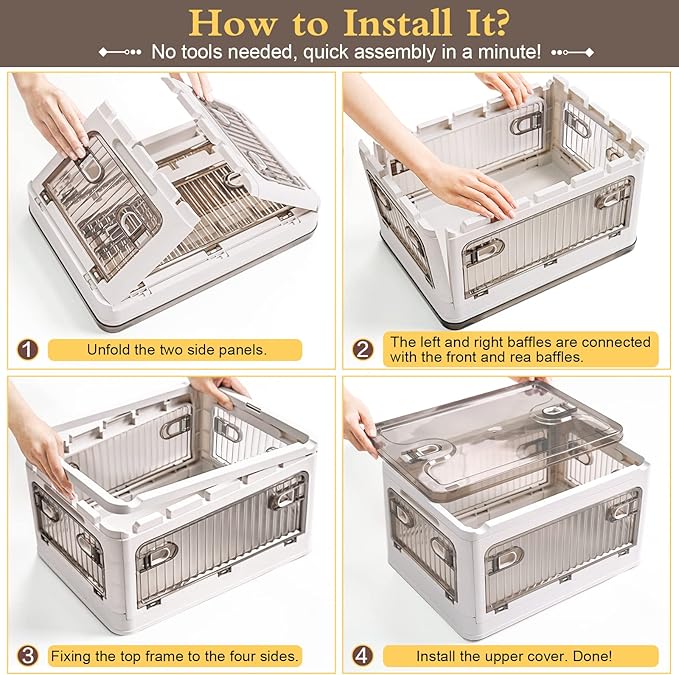 How to Install It?

No tools needed, quick assembly in a minute!

1 Unfold the two side panels.

2 The left and right baffles are connected with the front and rea baffles.

3 Fixing the top frame to the four sides.

4 Install the upper cover. Done!