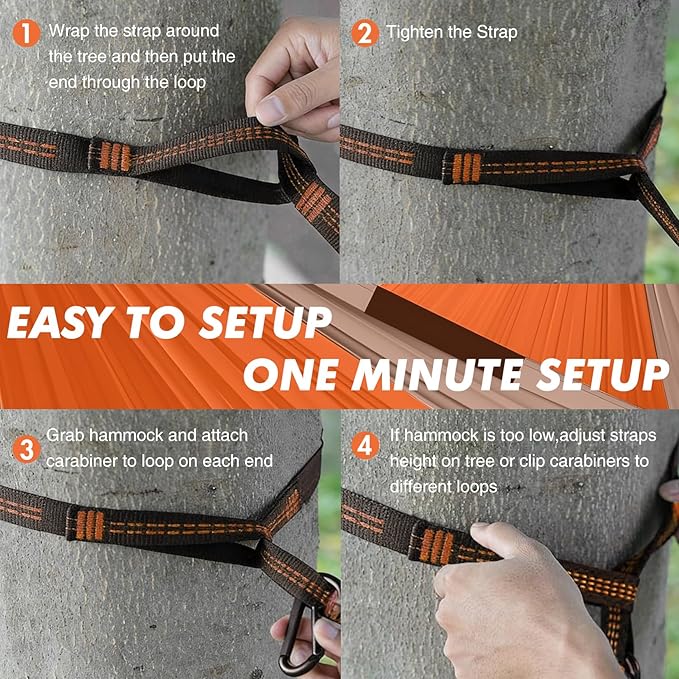 1 Wrap the strap around the tree and then put the end through the loop

2 Tighten the Strap

EASY TO SETUP

ONE MINUTE SETUP

3 Grab hammock and attach carabiner to loop on each end

4 If hammock is too low,adjust straps height on tree or clip carabiners to different loops