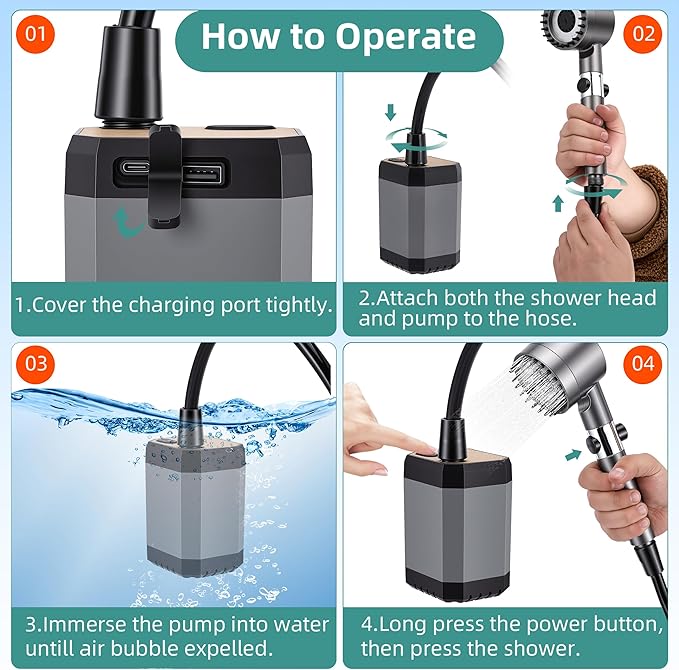 How to Operate

01

1.Cover the charging port tightly.

02

2.Attach both the shower head and pump to the hose.

03

3.Immerse the pump into water untill air bubble expelled.

04

4.Long press the power button, then press the shower.