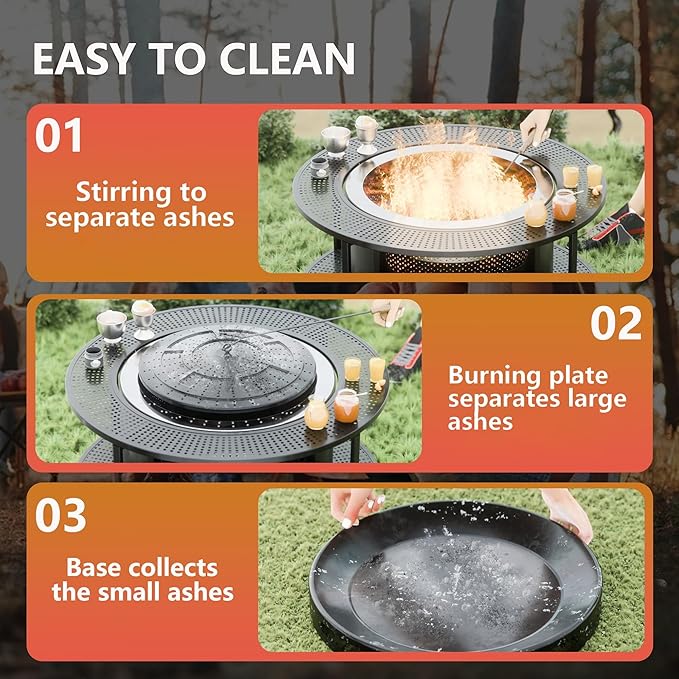 EASY TO CLEAN

01

Stirring to separate ashes

02

Burning plate separates large ashes

03

Base collects the small ashes