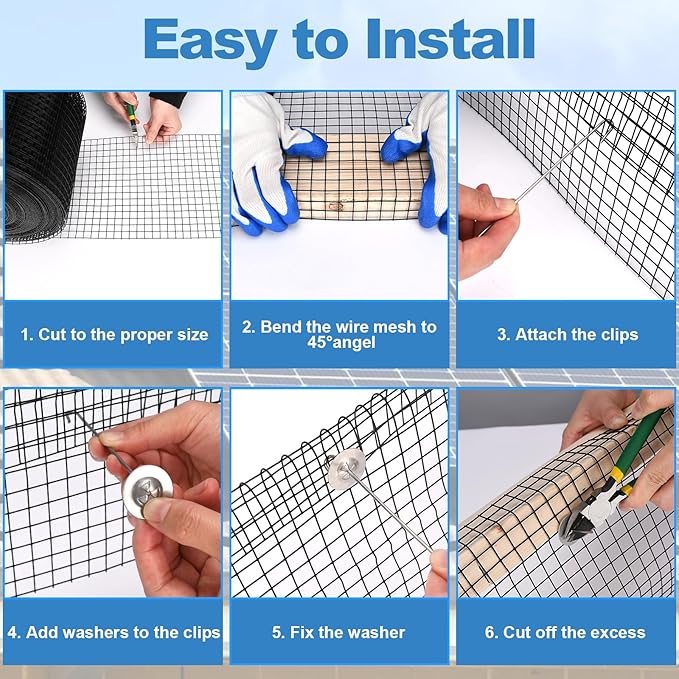 Easy to Install

1. Cut to the proper size

2. Bend the wire mesh to 45°angel

3. Attach the clips

4. Add washers to the clips

5. Fix the washer

6. Cut off the excess