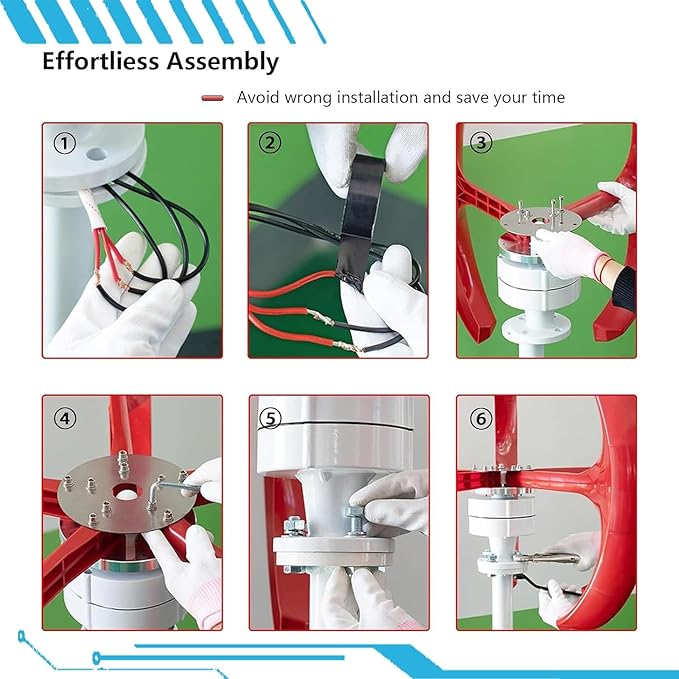 Effortliess Assembly

Avoid wrong installation and save your time

①

②

③

④

⑤

⑥