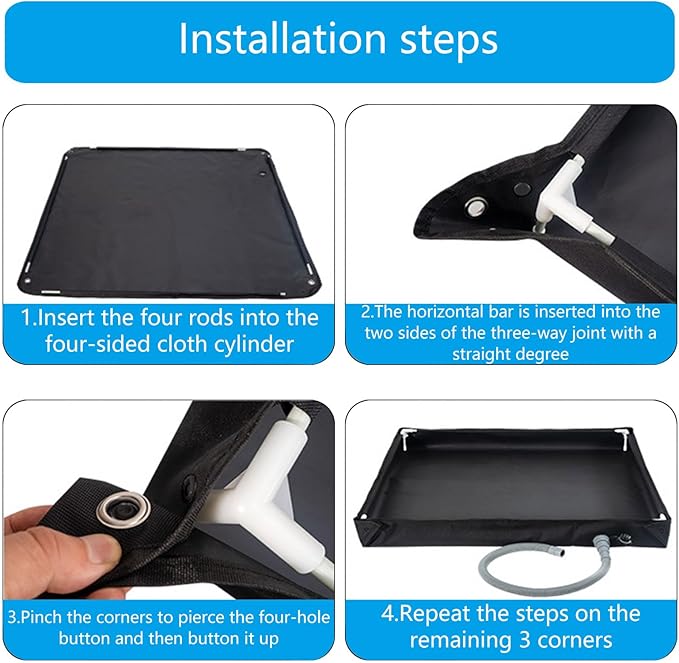 Installation steps

1.Insert the four rods into the four-sided cloth cylinder

2.The horizontal bar is inserted into the two sides of the three-way joint with a straight degree

3.Pinch the corners to pierce the four-hole button and then button it up

4.Repeat the steps on the remaining 3 corners