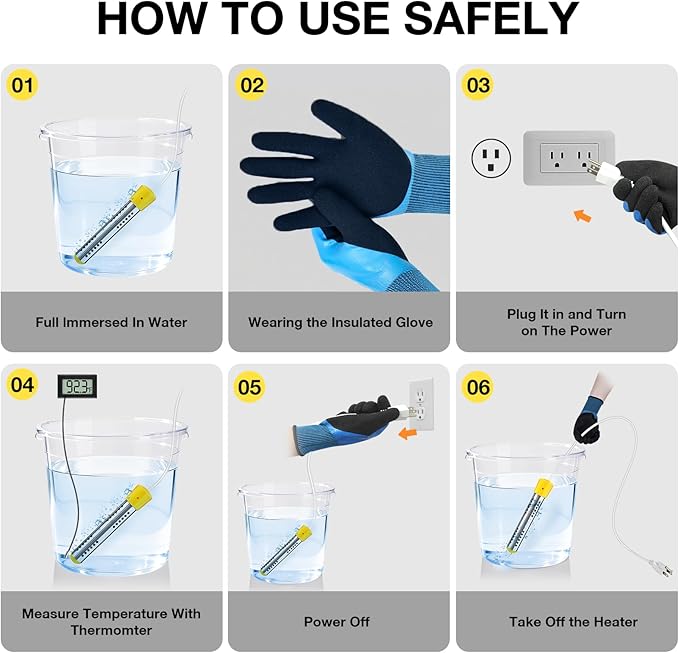 HOW TO USE SAFELY

01

Full Immersed In Water

02

Wearing the Insulated Glove

03

Plug It in and Turn on The Power

04

92.3

Measure Temperature With Thermomter

05

Power Off

06

Take Off the Heater