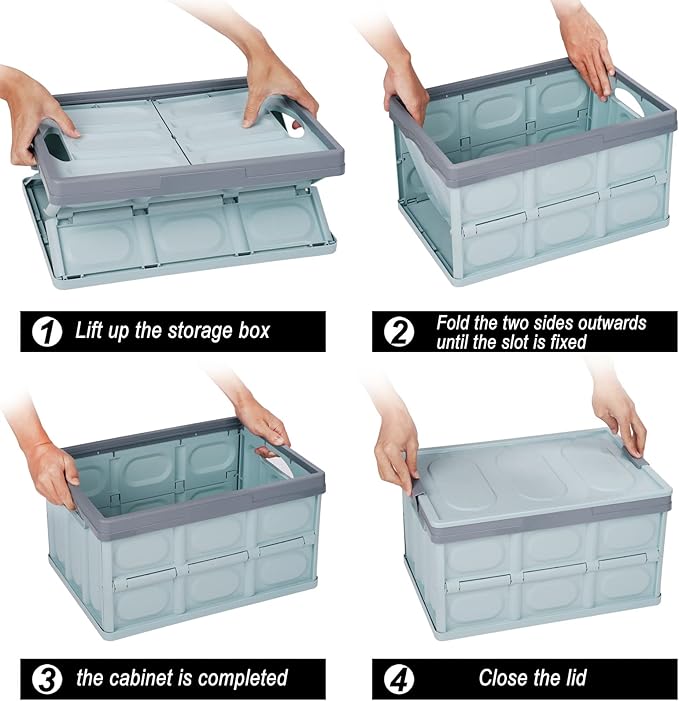 1 Lift up the storage box

2 Fold the two sides outwards until the slot is fixed

3 the cabinet is completed

4 Close the lid