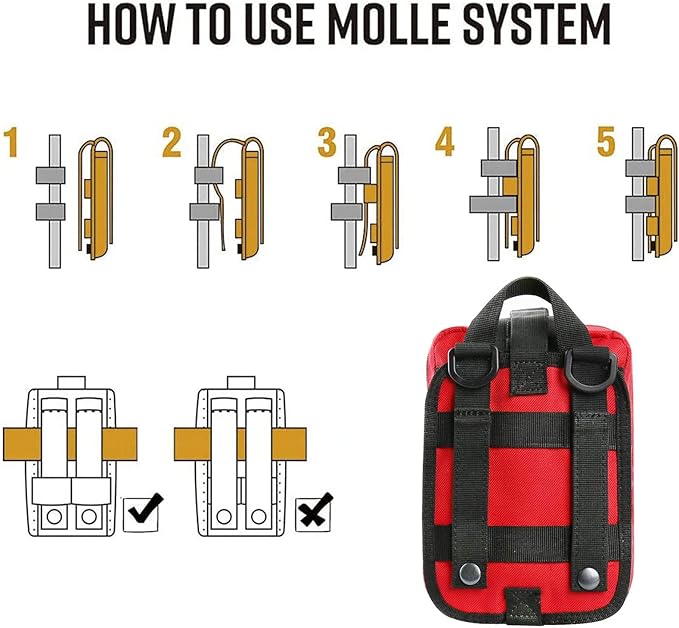 HOW TO USE MOLLE SYSTEM

1

2

3

4

5