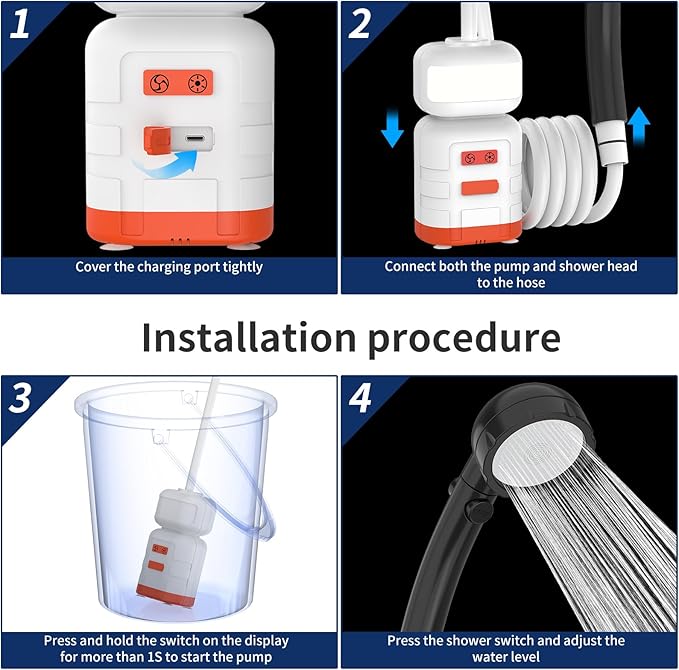 1

Cover the charging port tightly

2

Connect both the pump and shower head to the hose

Installation procedure

3

Press and hold the switch on the display for more than 1S to start the pump

4

Press the shower switch and adjust the water level