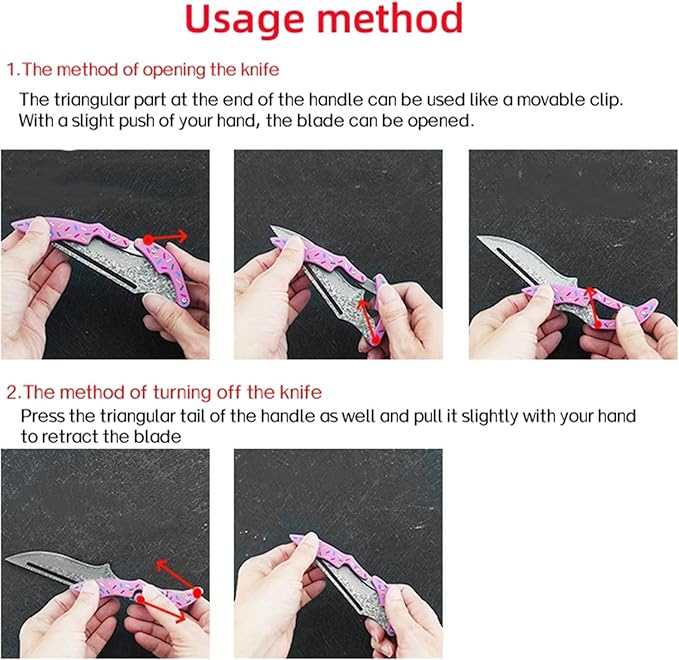 Usage method

1.The method of opening the knife

The triangular part at the end of the handle can be used like a movable clip. With a slight push of your hand, the blade can be opened.

2.The method of turning off the knife

Press the triangular tail of the handle as well and pull it slightly with your hand to retract the blade