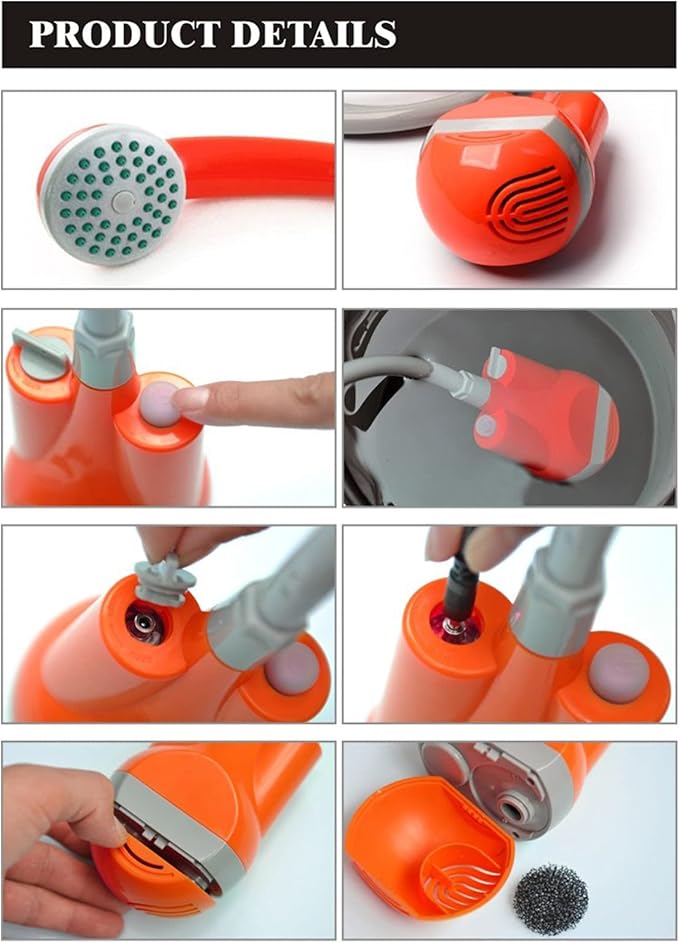 PRODUCT DETAILS