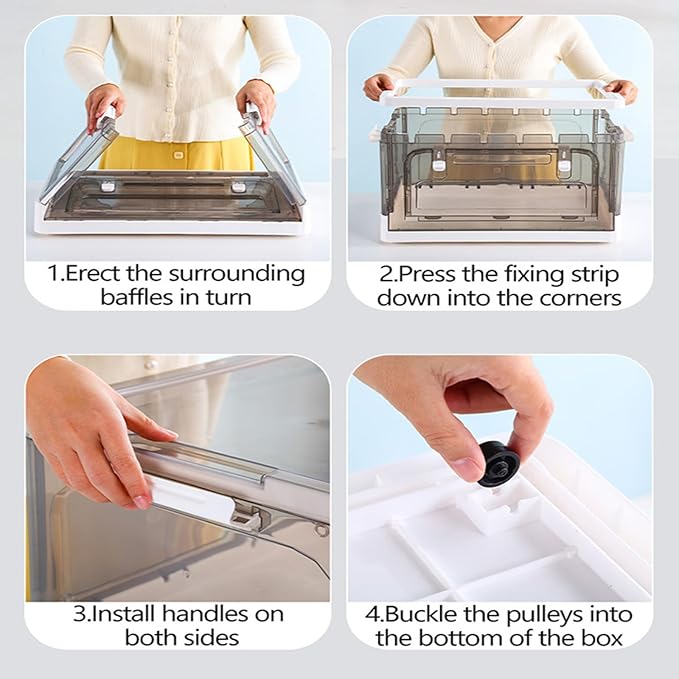 1.Erect the surrounding baffles in turn

2.Press the fixing strip down into the corners

3.Install handles on both sides

4.Buckle the pulleys into the bottom of the box