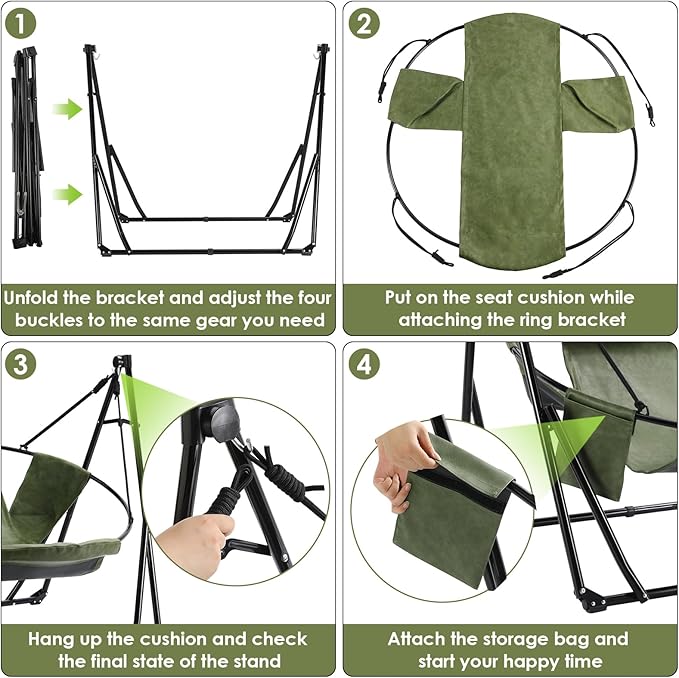 1

Unfold the bracket and adjust the four buckles to the same gear you need

2

Put on the seat cushion while attaching the ring bracket

3

Hang up the cushion and check the final state of the stand

4

Attach the storage bag and start your happy time