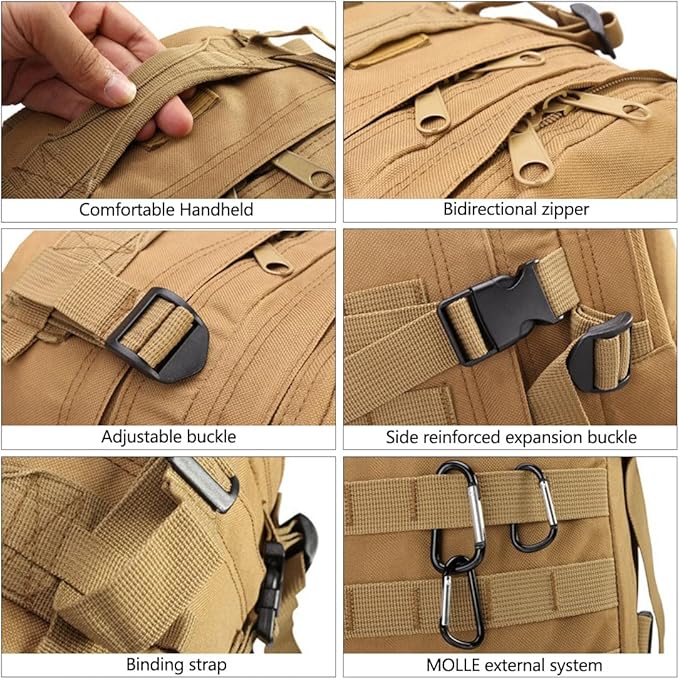 Comfortable Handheld

Bidirectional zipper

Adjustable buckle

Side reinforced expansion buckle

Binding strap

MOLLE external system