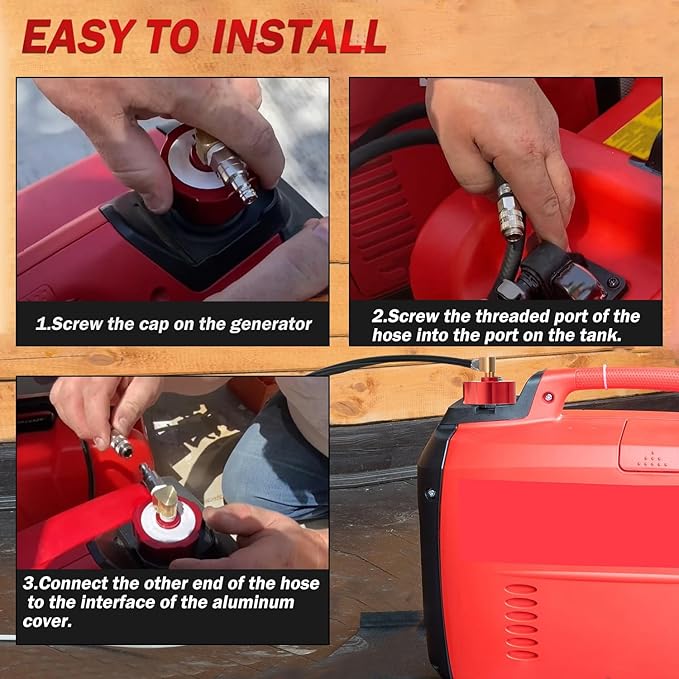 EASY TO INSTALL

1.Screw the cap on the generator

2.Screw the threaded port of the hose into the port on the tank.

3.Connect the other end of the hose to the interface of the aluminum cover.