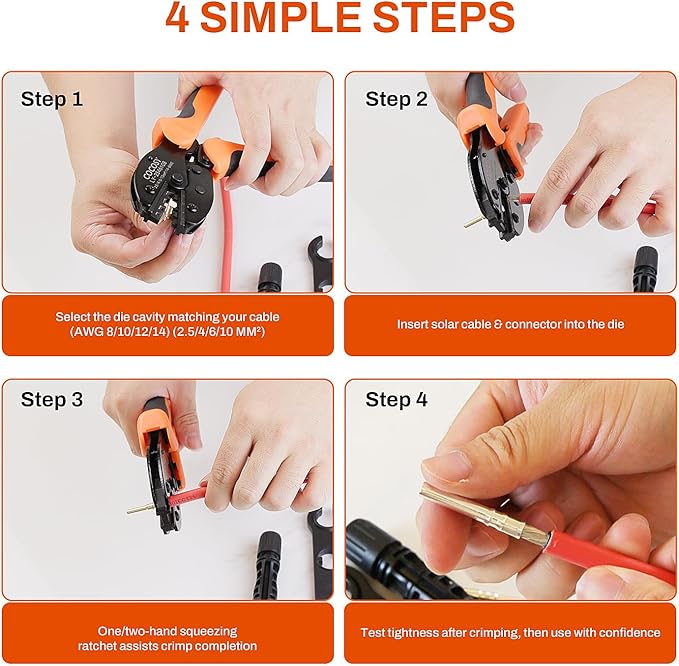 4 SIMPLE STEPS

Step 1

COCOST

Select the die cavity matching your cable (AWG 8/10/12/14) (2.5/4/6/10 MM²)

Step 2

Insert solar cable & connector into the die

Step 3

One/two-hand squeezing ratchet assists crimp completion

Step 4

Test tightness after crimping, then use with confidence