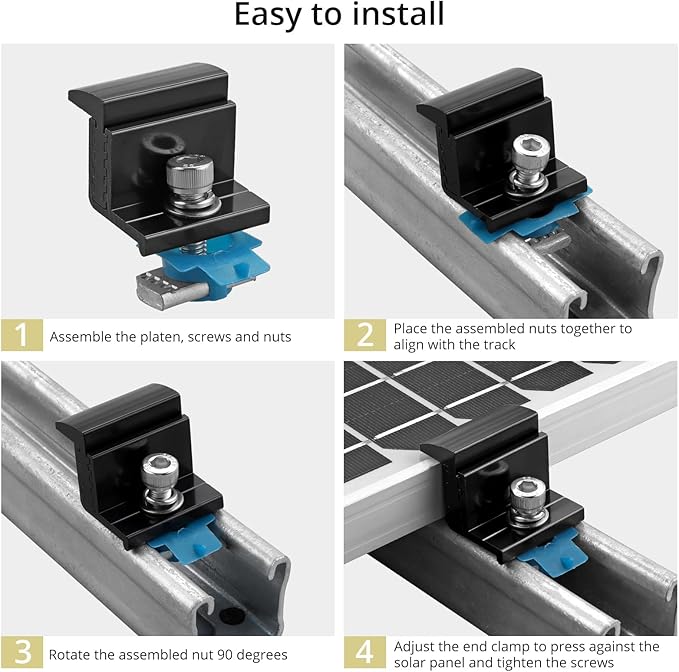 Easy to install

1 Assemble the platen, screws and nuts

2 Place the assembled nuts together to align with the track

3 Rotate the assembled nut 90 degrees

4 Adjust the end clamp to press against the solar panel and tighten the screws