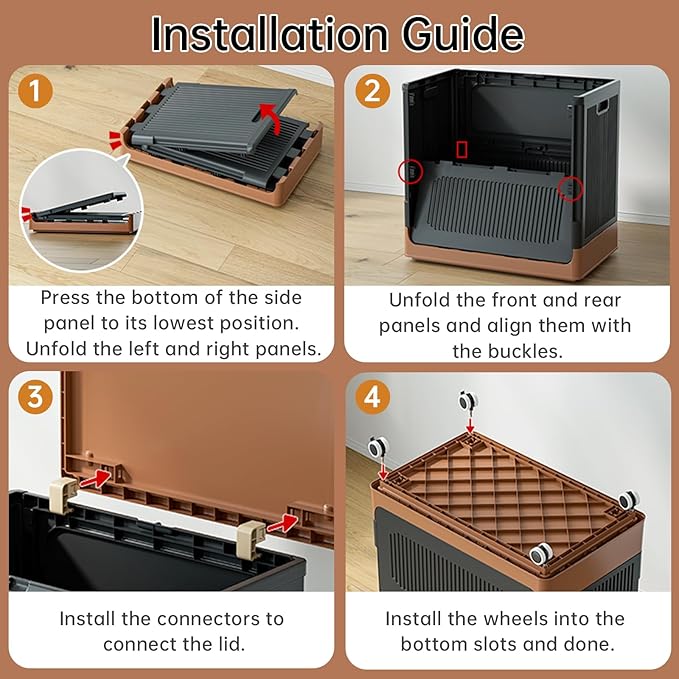 Installation Guide

1

Press the bottom of the side panel to its lowest position. Unfold the left and right panels.

2

Unfold the front and rear panels and align them with the buckles.

3

Install the connectors to connect the lid.

4

Install the wheels into the bottom slots and done.