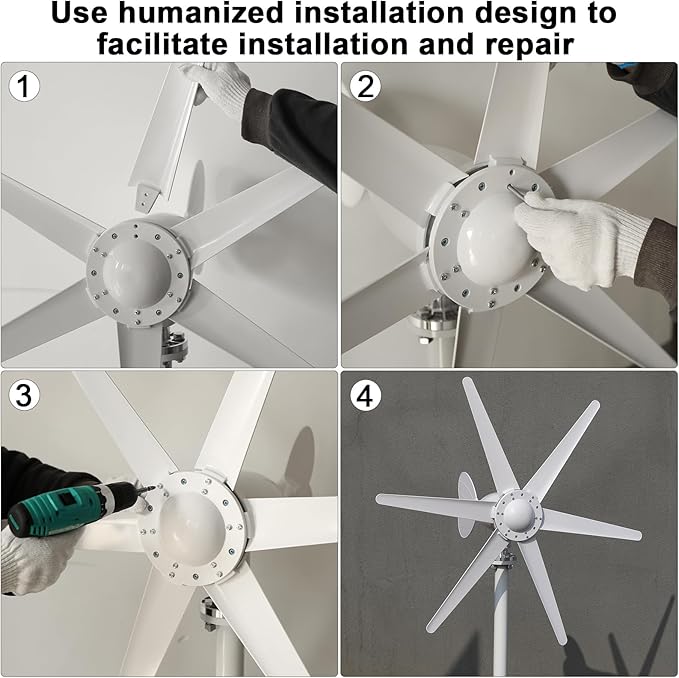 Use humanized installation design to facilitate installation and repair

1

2

3

4