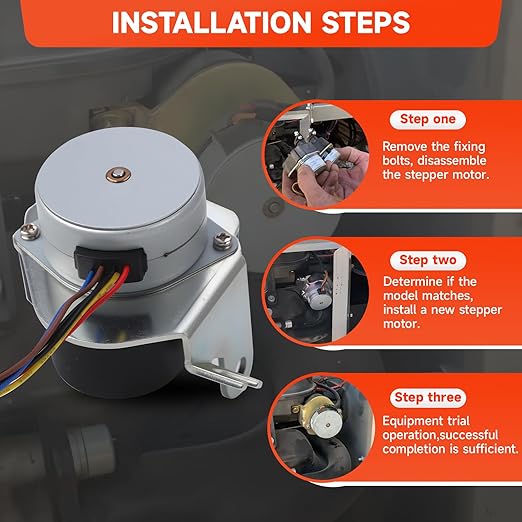 INSTALLATION STEPS

Step one

Remove the fixing bolts, disassemble the stepper motor.

Step two

Determine if the model matches, install a new stepper motor.

Step three

Equipment trial operation,successful completion is sufficient.