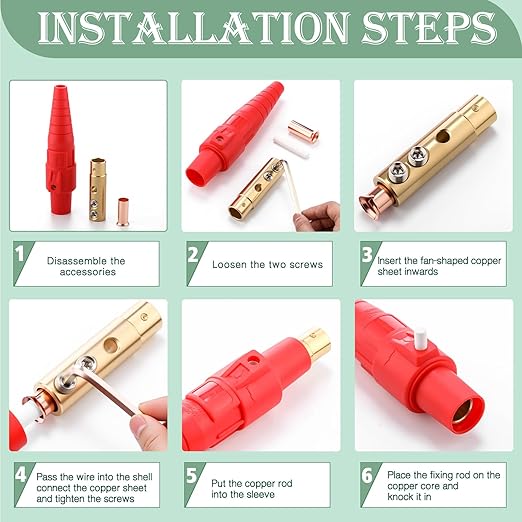 INSTALLATION STEPS

1 Disassemble the accessories

2 Loosen the two screws

3 Insert the fan-shaped copper sheet inwards

4 Pass the wire into the shell connect the copper sheet and tighten the screws

5 Put the copper rod into the sleeve

6 Place the fixing rod on the copper core and knock it in