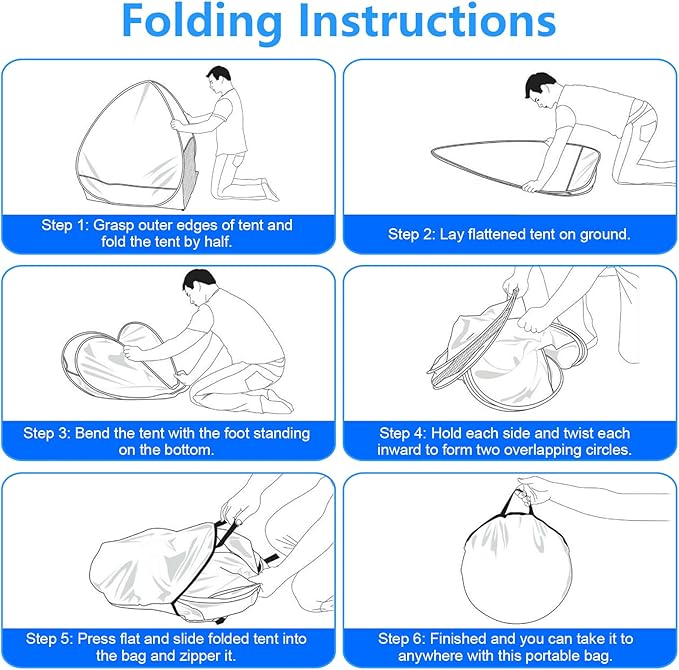 Folding Instructions

Step 1: Grasp outer edges of tent and fold the tent by half.

Step 2: Lay flattened tent on ground.

Step 3: Bend the tent with the foot standing on the bottom.

Step 4: Hold each side and twist each inward to form two overlapping circles.

Step 5: Press flat and slide folded tent into the bag and zipper it.

Step 6: Finished and you can take it to anywhere with this portable bag.