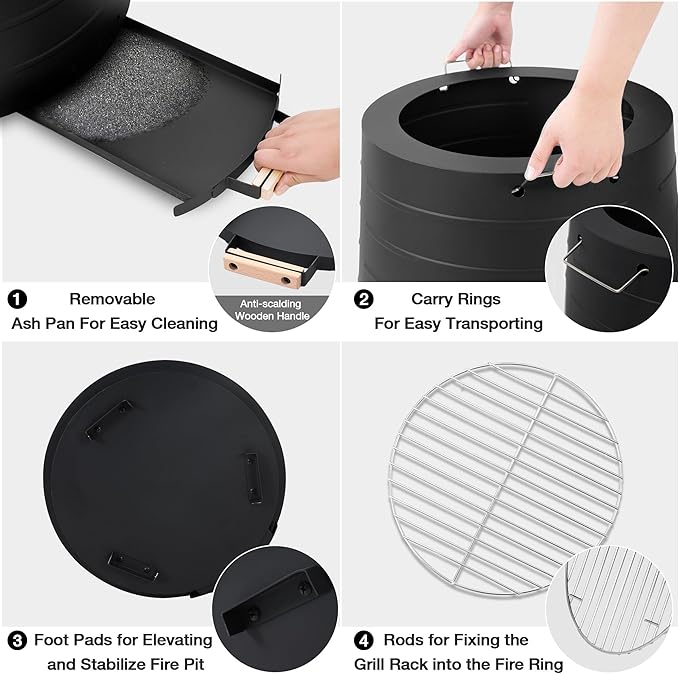 1 Removable Ash Pan For Easy Cleaning

Anti-scalding Wooden Handle

2 Carry Rings For Easy Transporting

3 Foot Pads for Elevating and Stabilize Fire Pit

4 Rods for Fixing the Grill Rack into the Fire Ring