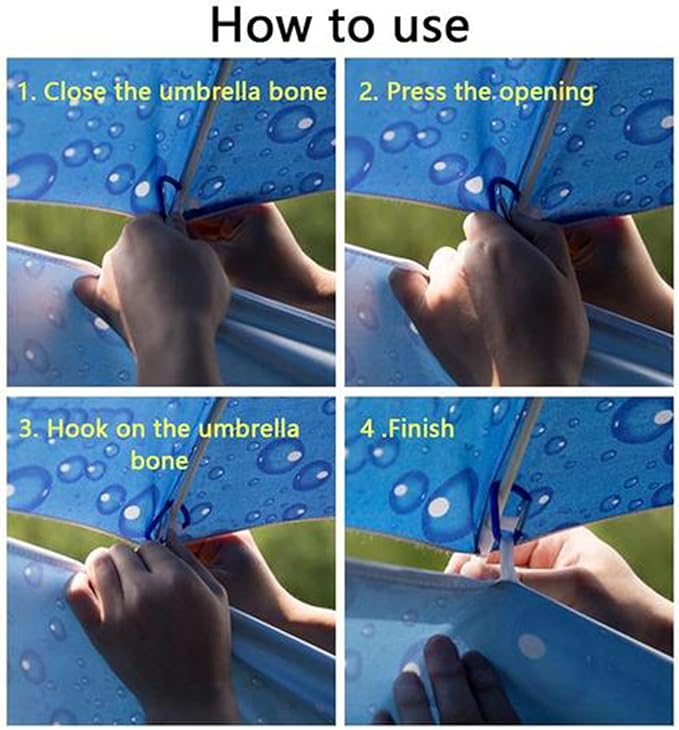 How to use

1. Close the umbrella bone

2. Press the opening

3. Hook on the umbrella bone

4 .Finish