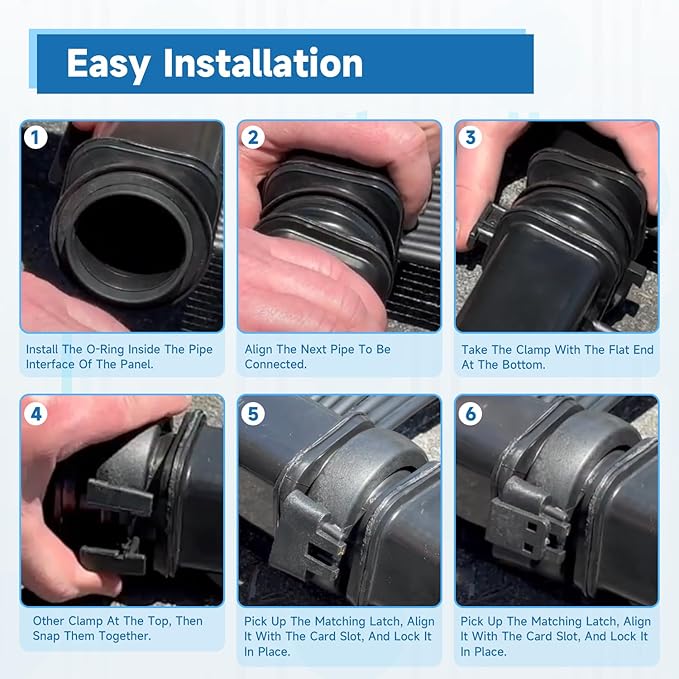 Easy Installation

1

Install The O-Ring Inside The Pipe Interface Of The Panel.

2

Align The Next Pipe To Be Connected.

3

Take The Clamp With The Flat End At The Bottom.

4

Other Clamp At The Top, Then Snap Them Together.

5

Pick Up The Matching Latch, Align It With The Card Slot, And Lock It In Place.

6

Pick Up The Matching Latch, Align It With The Card Slot, And Lock It In Place.