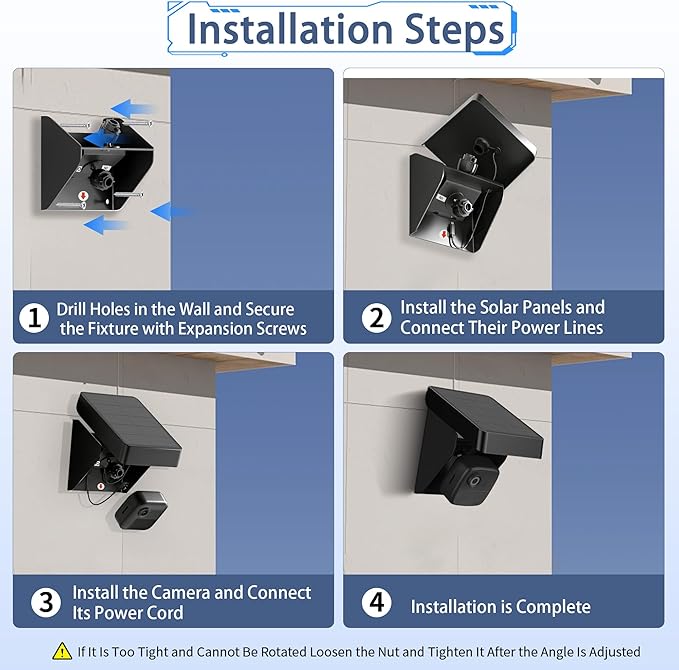 Installation Steps

1 Drill Holes in the Wall and Secure the Fixture with Expansion Screws

2 Install the Solar Panels and Connect Their Power Lines

3 Install the Camera and Connect Its Power Cord

4 Installation is Complete

If It Is Too Tight and Cannot Be Rotated Loosen the Nut and Tighten It After the Angle Is Adjusted