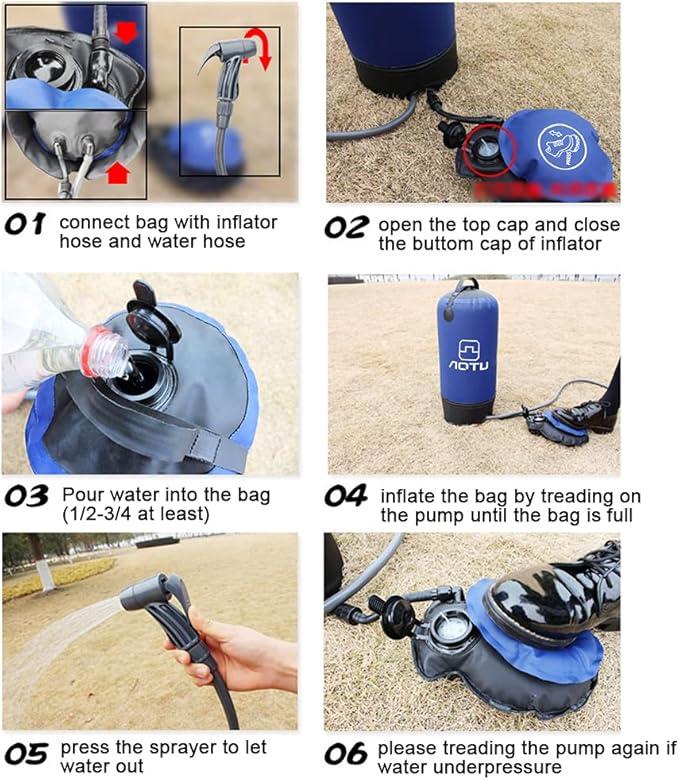 01 connect bag with inflator hose and water hose

02 open the top cap and close the buttom cap of inflator

AOTU

03 Pour water into the bag (1/2-3/4 at least)

04 inflate the bag by treading on the pump until the bag is full

05 press the sprayer to let water out

06 please treading the pump again if water underpressure