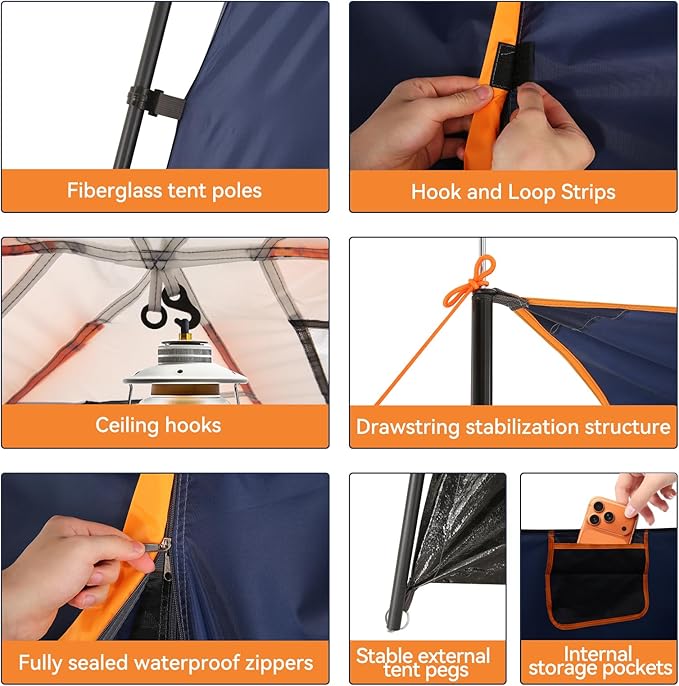 Fiberglass tent poles

Hook and Loop Strips

Ceiling hooks

Drawstring stabilization structure

Fully sealed waterproof zippers

Stable external tent pegs

Internal storage pockets