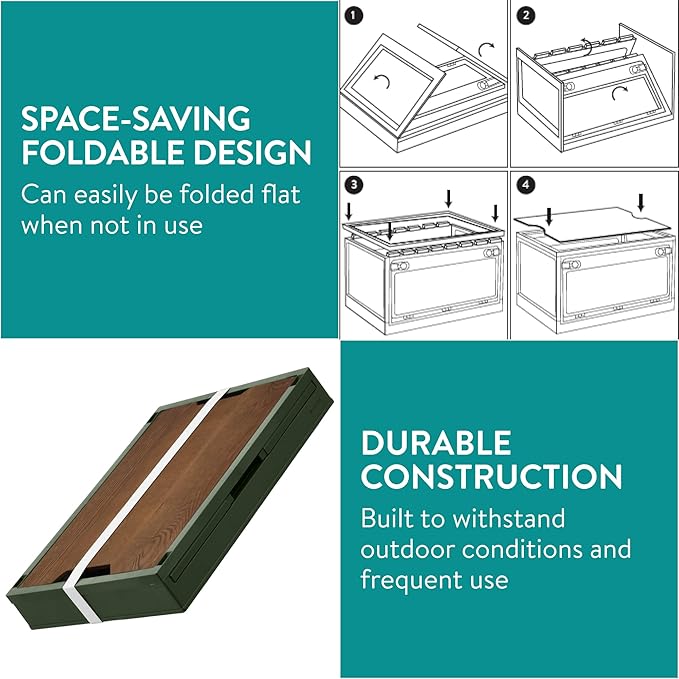 SPACE-SAVING FOLDABLE DESIGN

Can easily be folded flat when not in use

1

2

3

4

DURABLE CONSTRUCTION

Built to withstand outdoor conditions and frequent use