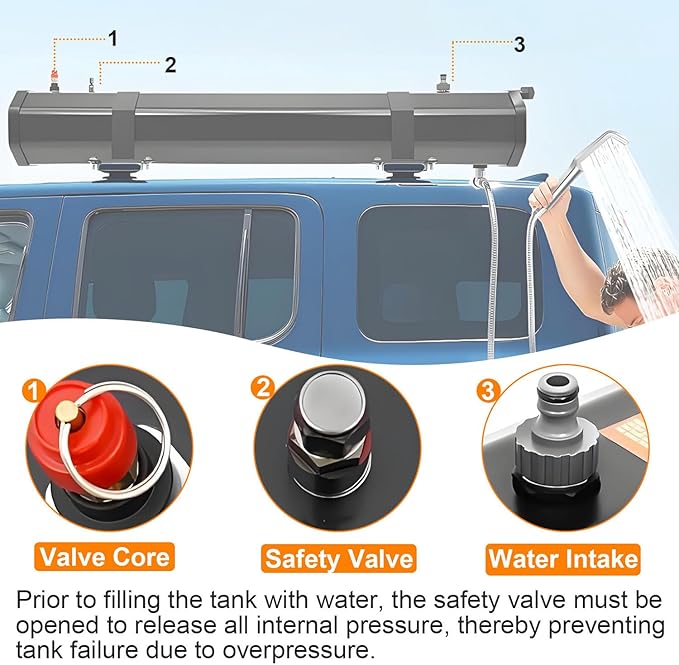 1
2
3

1
2
3

Valve Core
Safety Valve
Water Intake

Prior to filling the tank with water, the safety valve must be opened to release all internal pressure, thereby preventing tank failure due to overpressure.