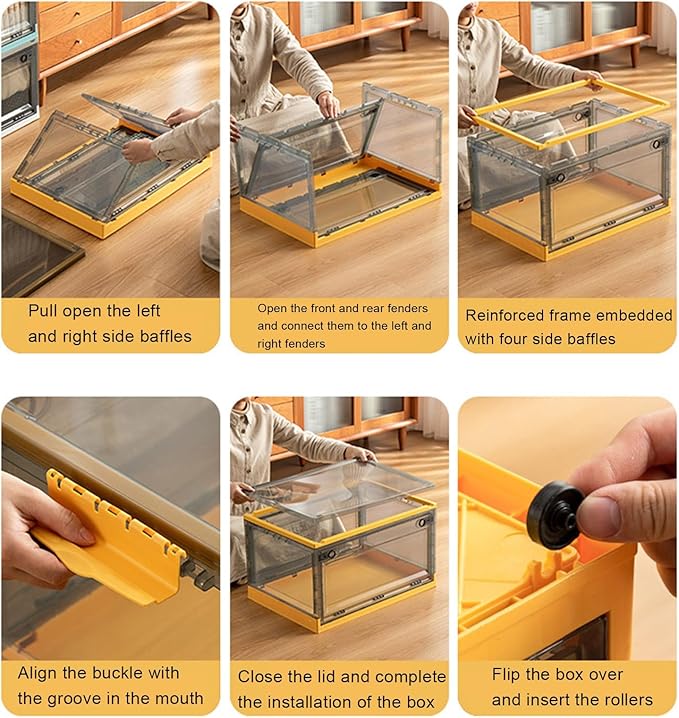 Pull open the left and right side baffles

Open the front and rear fenders and connect them to the left and right fenders

Reinforced frame embedded with four side baffles

Align the buckle with the groove in the mouth

Close the lid and complete the installation of the box

Flip the box over and insert the rollers