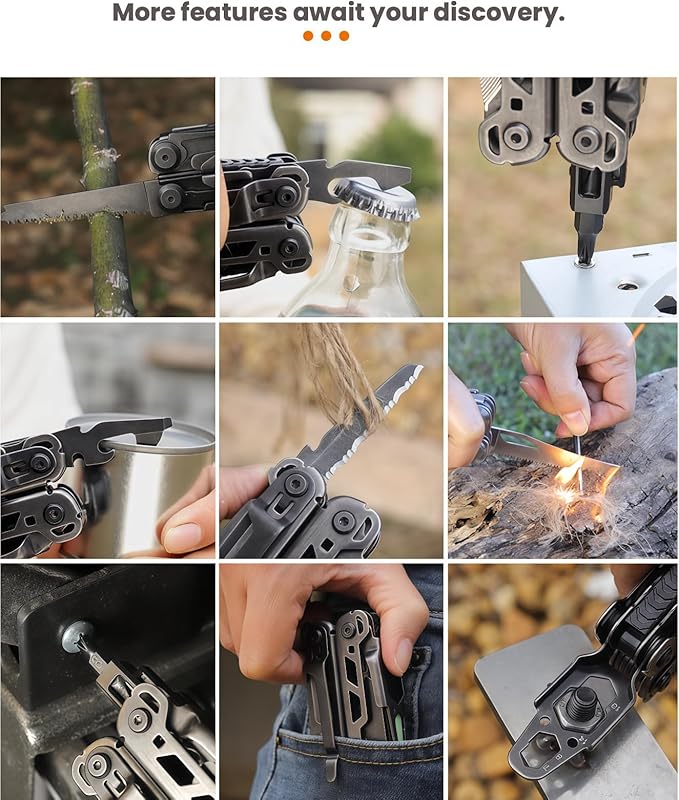 More features await your discovery.