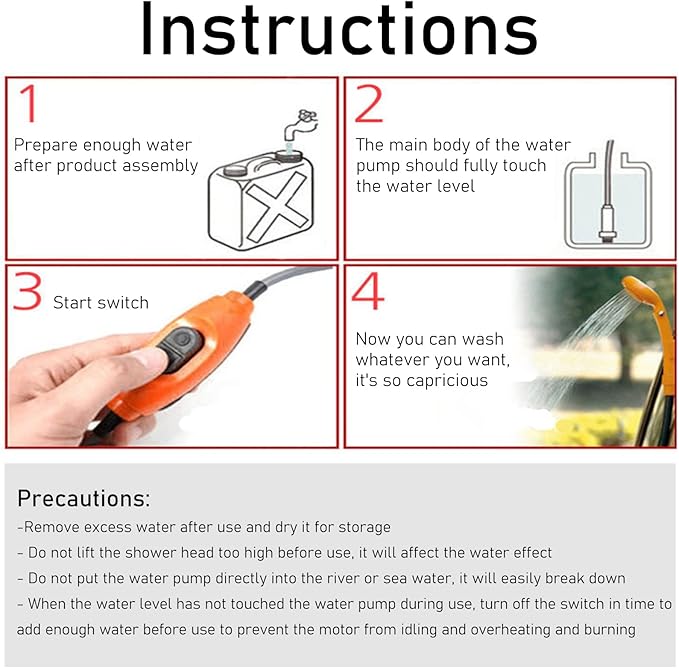 Instructions

1
Prepare enough water after product assembly

2
The main body of the water pump should fully touch the water level

3
Start switch

4
Now you can wash whatever you want, it's so capricious

Precautions:
-Remove excess water after use and dry it for storage
- Do not lift the shower head too high before use, it will affect the water effect
- Do not put the water pump directly into the river or sea water, it will easily break down
- When the water level has not touched the water pump during use, turn off the switch in time to add enough water before use to prevent the motor from idling and overheating and burning