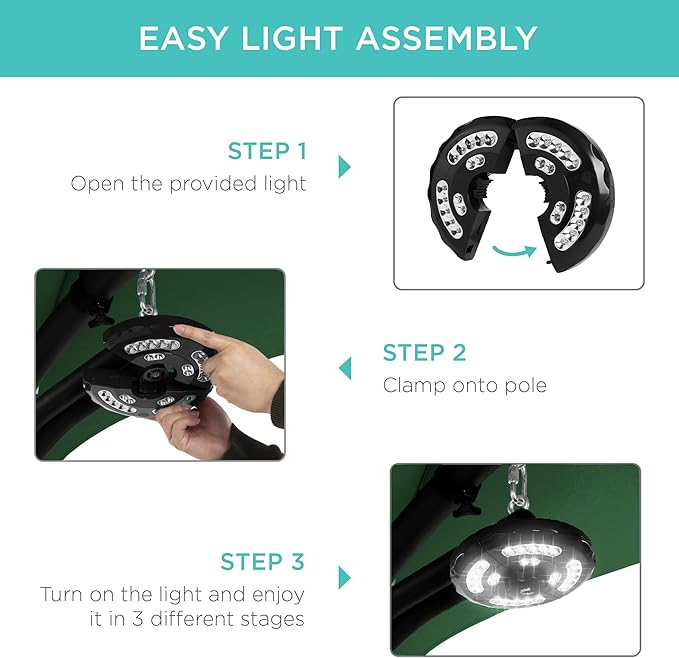 EASY LIGHT ASSEMBLY

STEP 1
Open the provided light

STEP 2
Clamp onto pole

STEP 3
Turn on the light and enjoy it in 3 different stages