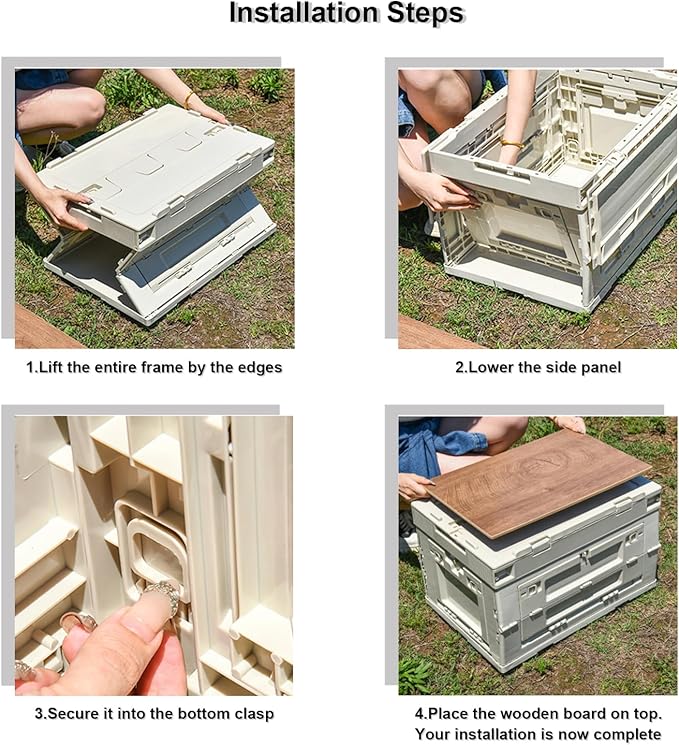 Installation Steps

1.Lift the entire frame by the edges

2.Lower the side panel

3.Secure it into the bottom clasp

4.Place the wooden board on top. Your installation is now complete