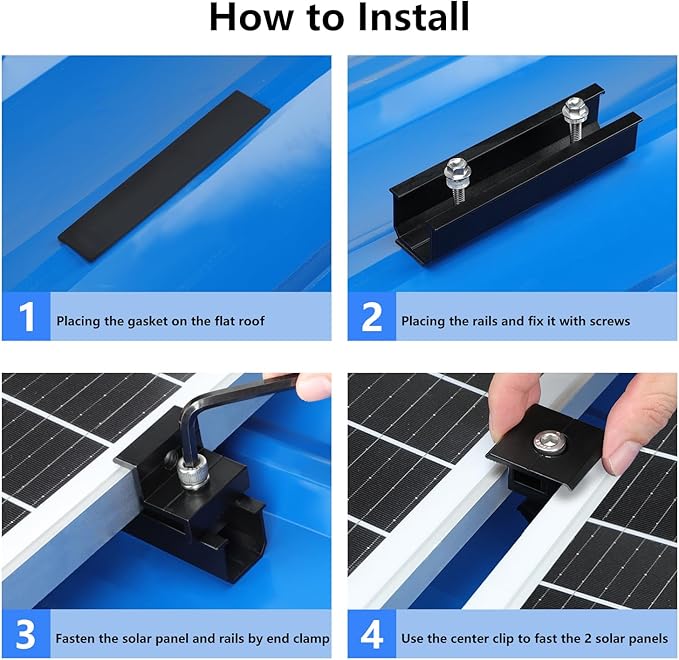 How to Install

1 Placing the gasket on the flat roof

2 Placing the rails and fix it with screws

3 Fasten the solar panel and rails by end clamp

4 Use the center clip to fast the 2 solar panels