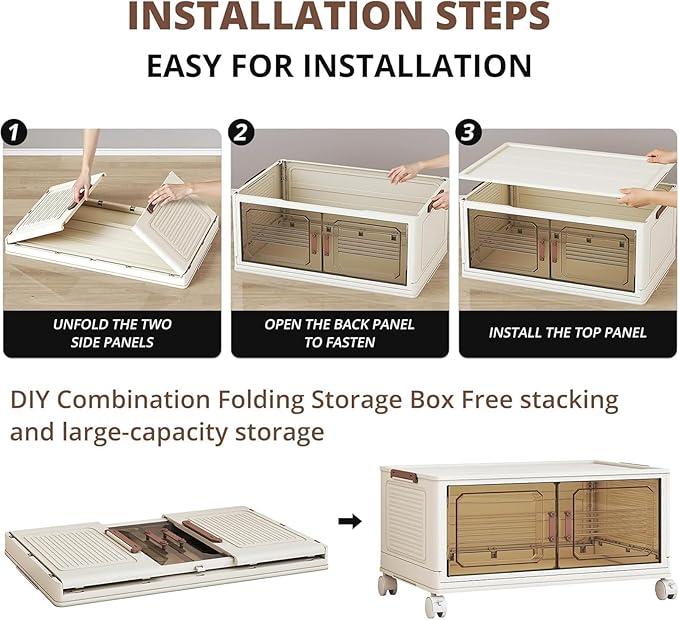 INSTALLATION STEPS

EASY FOR INSTALLATION

1

UNFOLD THE TWO SIDE PANELS

2

OPEN THE BACK PANEL TO FASTEN

3

INSTALL THE TOP PANEL

DIY Combination Folding Storage Box Free stacking and large-capacity storage